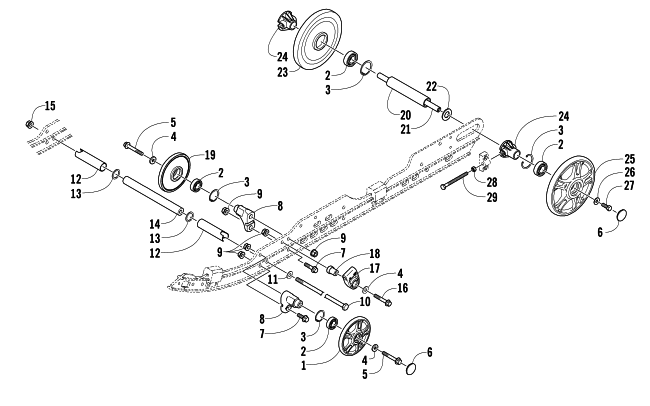 24
23
2
3
22
20
21
24
3
2
25
26
27
6
28
29
15
5
4
19
2
3
9
8
12
13
14
13
12
9
9
7
18
17
4
16
11
10
8
7
3
2
1
4
5
6