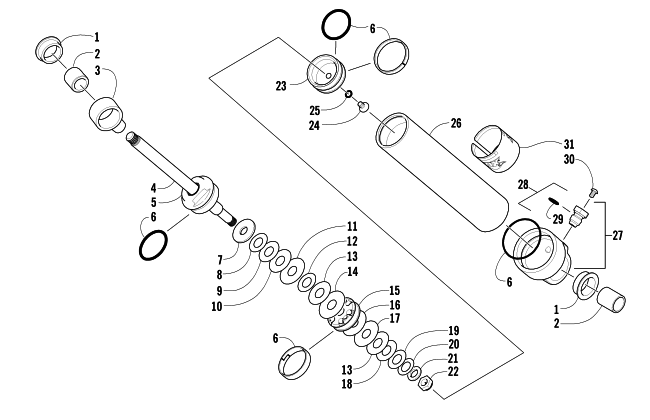 1
2
3
4
5
6
7
8
9
10
11
12
13
14
15
16
17
6
13
18
19
20
21
22
6
23
25
24
26
31
30
28
29
27
6
1
2