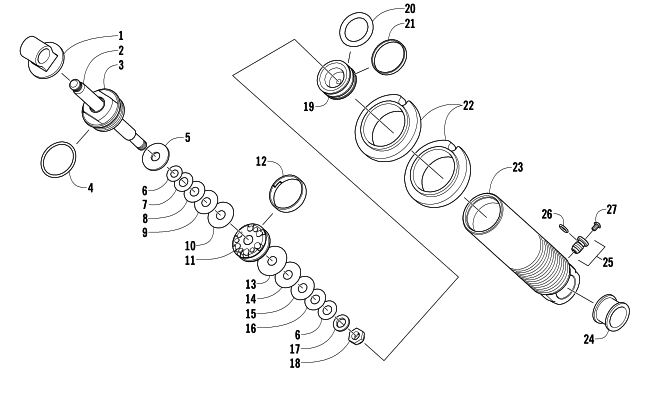 1
2
3
4
5
6
7
8
9
10
11
12
13
14
15
16
6
17
18
19
20
21
22
23
24
25
26
27