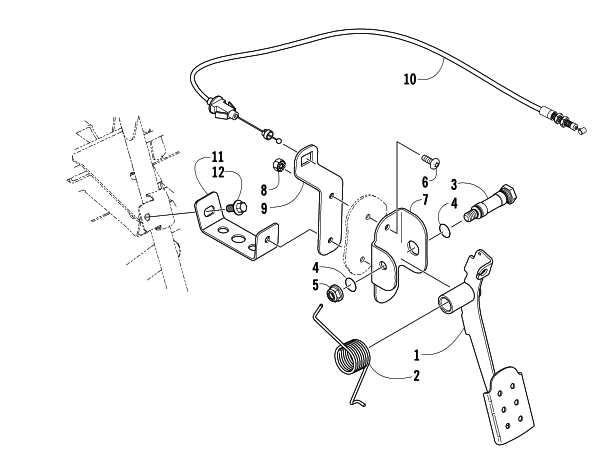 10
11
12
8
9
6
3
7
4
4
5
1
2