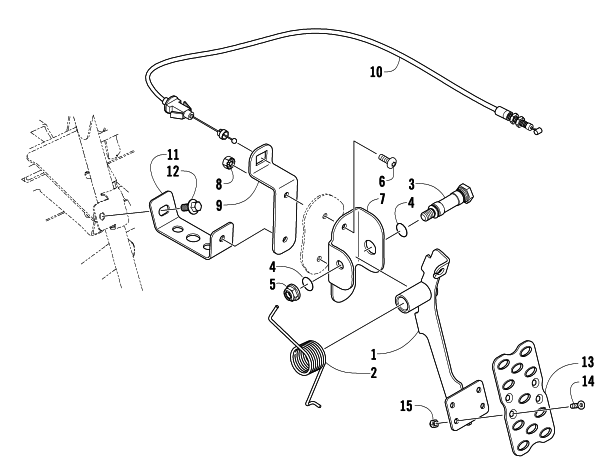 10
11
12
8
9
6
3
7
4
4
5
1
2
13
14
15