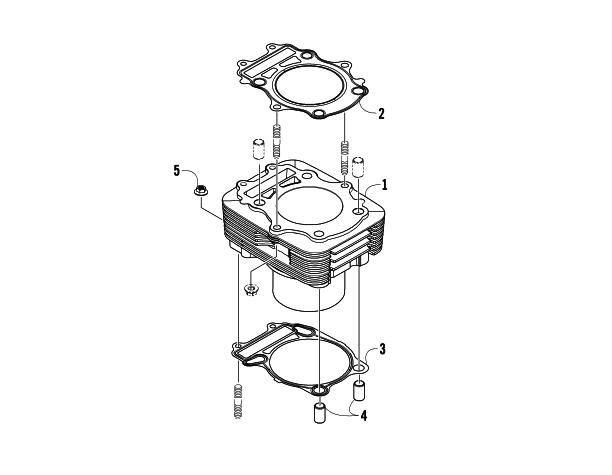 2
5
1
3
4