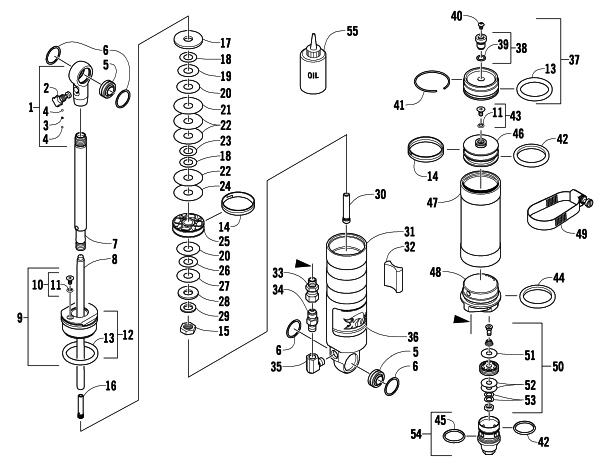 6
5
2
1
4
3
4
7
8
10
11
9
13
12
16
17
18
19
20
21
22
23
18
22
24
14
25
20
26
27
28
29
15
55
OIL
30
31
32
33
34
36
6
35
5
6
40
39
38
37
13
41
11
43
46
42
14
47
49
48
44
51
50
52
53
45
54
42