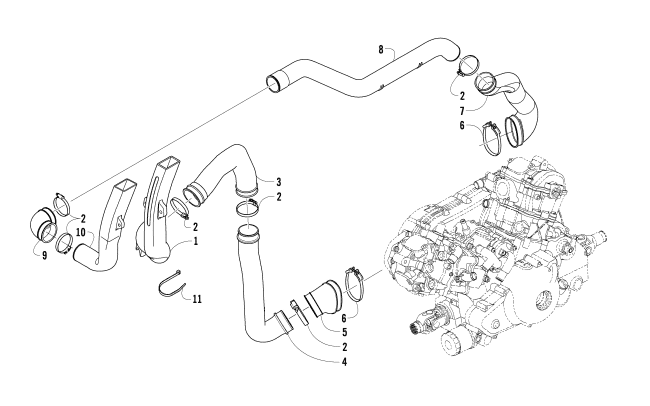 8
2
7
6
3
2
2
2
10
1
9
11
6
5
2
4