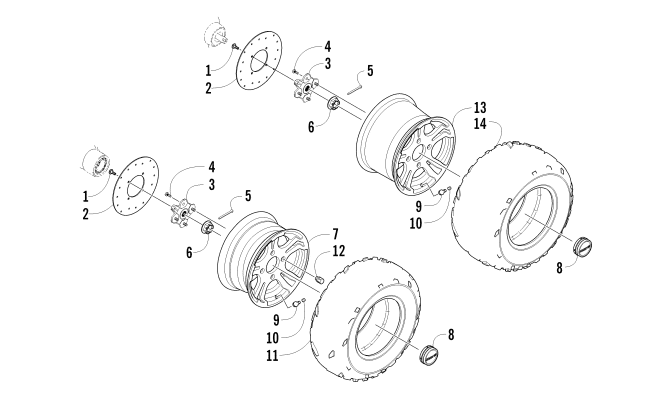 1
2
4
3
5
6
13
14
9
10
8
1
2
4
3
5
6
7
12
9
10
11
8