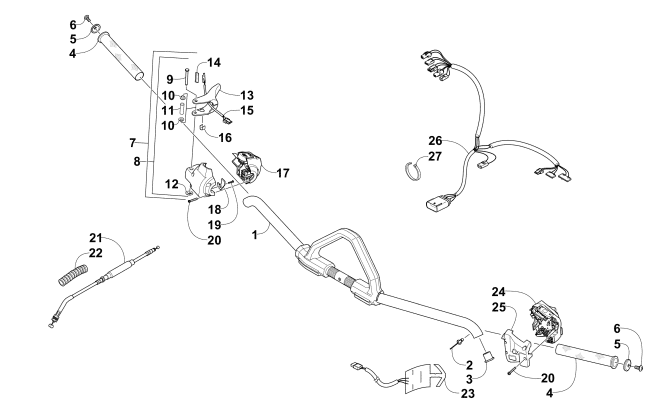 6
5
4
14
9
13
10
11
15
10
16
7
8
17
12
18
19
20
1
21
22
26
27
24
25
6
5
2
3
20
4
23