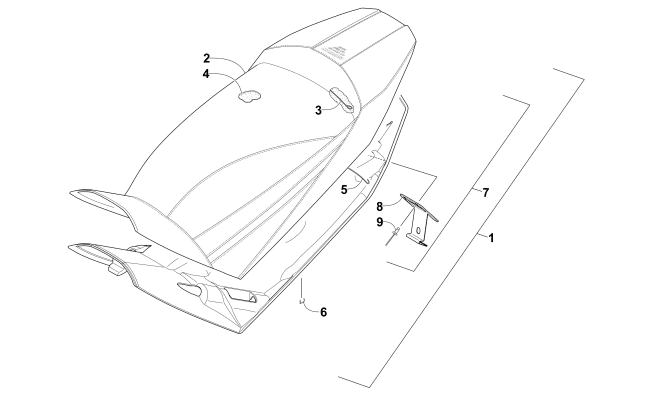 2
4
3
5
8
9
7
1
6