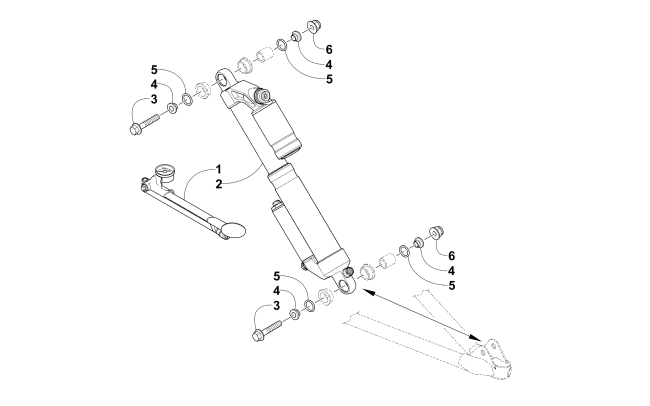 6
4
5
5
4
3
1
2
6
4
5
5
4
3