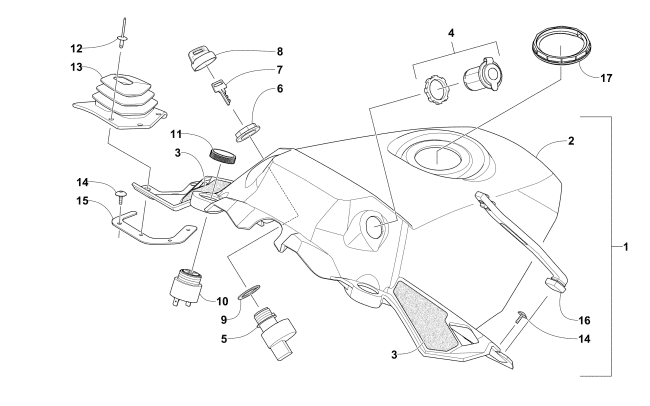 12
13
8
7
6
4
17
11
3
2
14
15
1
10
9
5
16
14
3