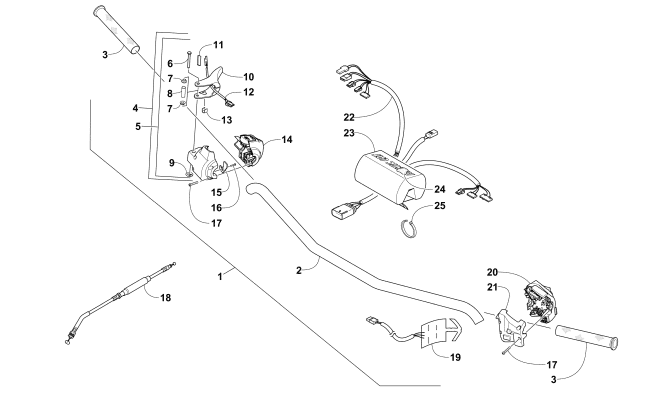 3
11
6
10
7
8
12
7
4
13
5
14
9
15
16
17
22
23
24
25
1
2
18
20
21
19
17
3