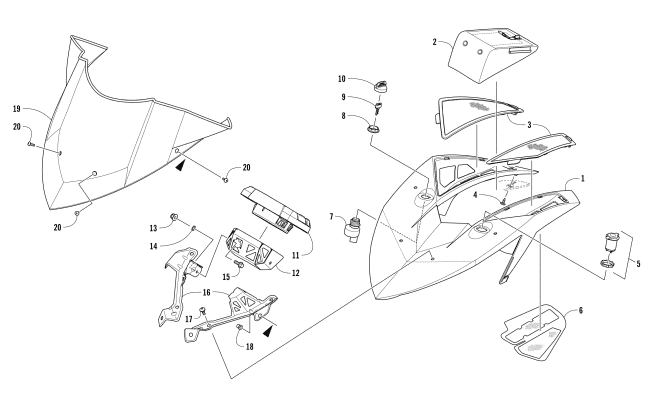 19
20
20
20
13
14
15
16
17
18
11
12
10
9
8
7
2
3
4
1
5
6