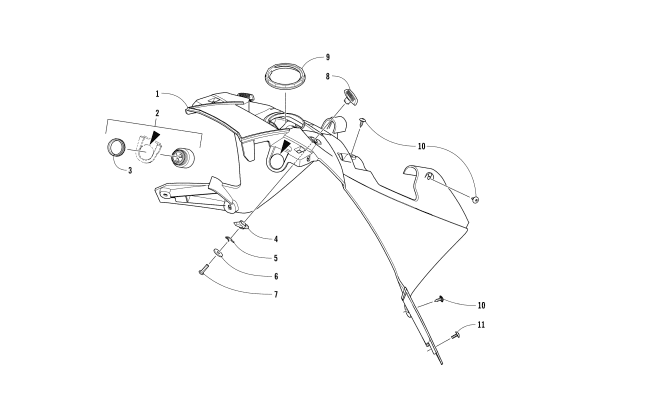 9
8
1
2
10
3
4
5
6
7
10
11