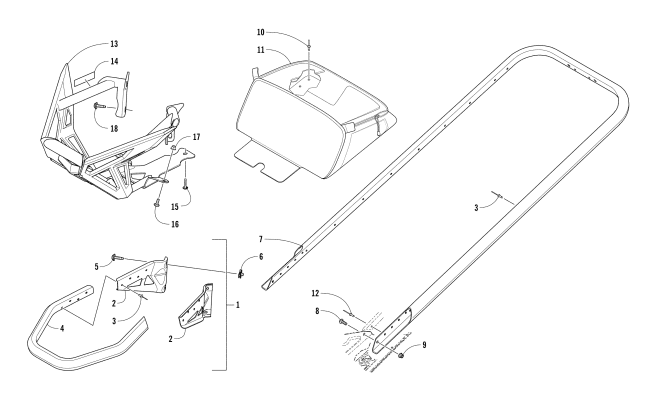 13
14
18
17
15
16
10
11
3
7
5
6
2
3
4
2
1
12
8
9