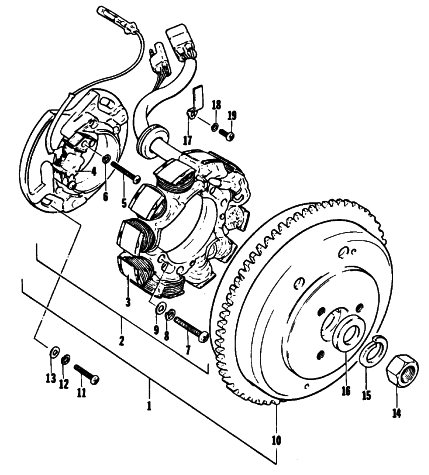 18
19
17
4
6
5
3
9
8
7
2
13
12
11
1
16
15
14
10