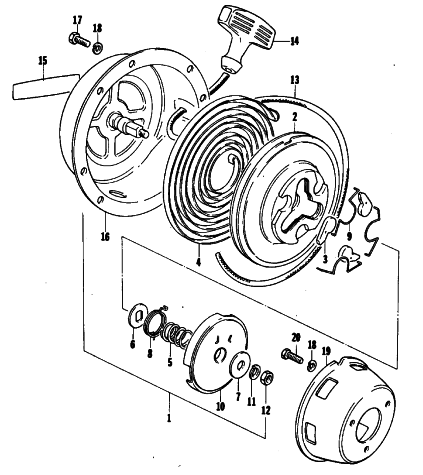 17
18
14
15
13
2
16
4
9
3
6
8
5
20
18
19
10
7
11
12
1