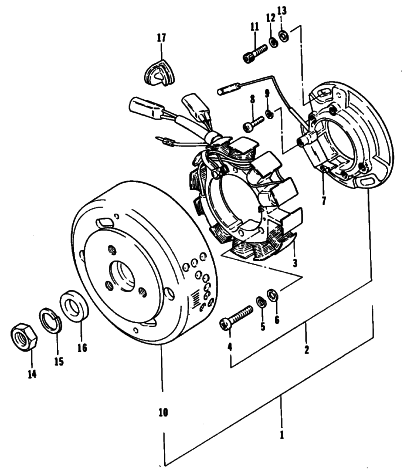 17
11
12
13
8
9
7
3
4
5
6
2
14
15
16
10
1