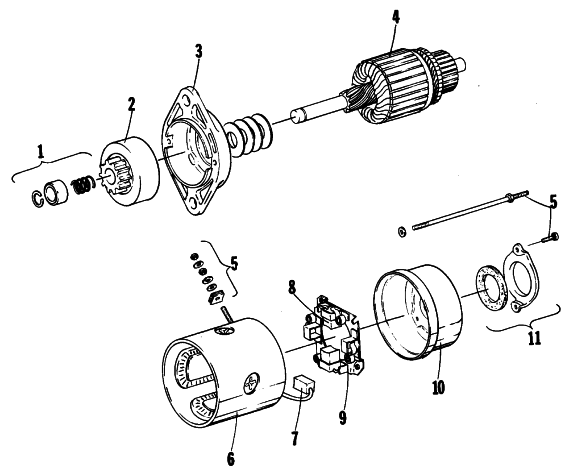 4
3
2
1
5
5
8
11
10
9
7
6