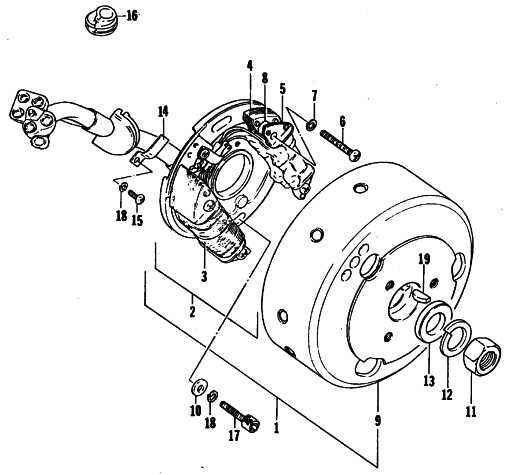 16
4
8
5
7
6
14
18
15
3
2
19
13
12
11
10
18
17
1
9