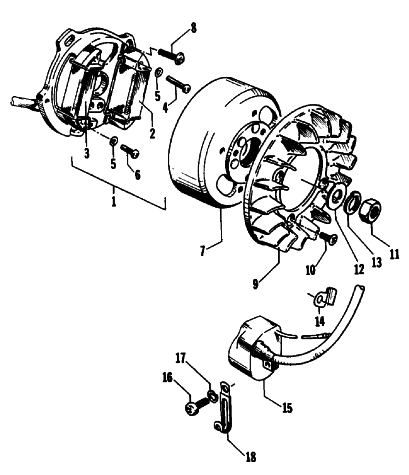 8
5
4
2
3
5
6
1
7
9
10
12
13
11
14
17
16
15
18