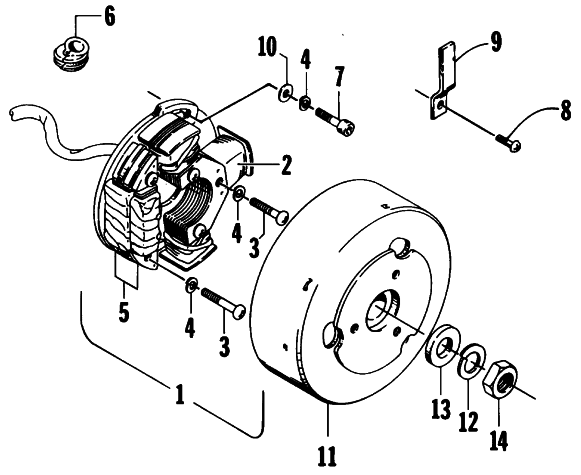 6
10
4
7
9
8
2
4
3
5
4
3
1
13
12
14
11