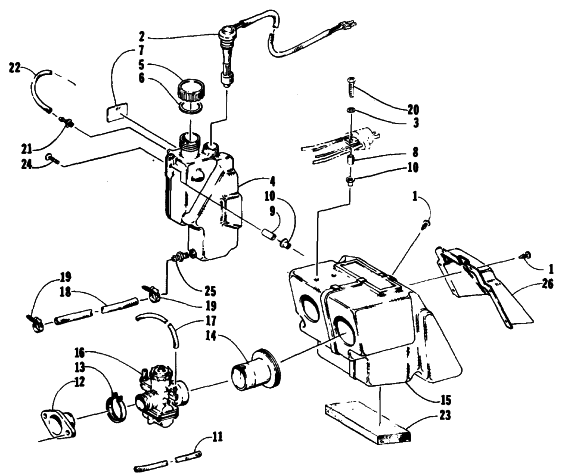 2
7
5
6
22
21
24
20
3
8
10
4
10
9
1
1
26
25
19
18
19
17
14
16
13
12
15
23
11