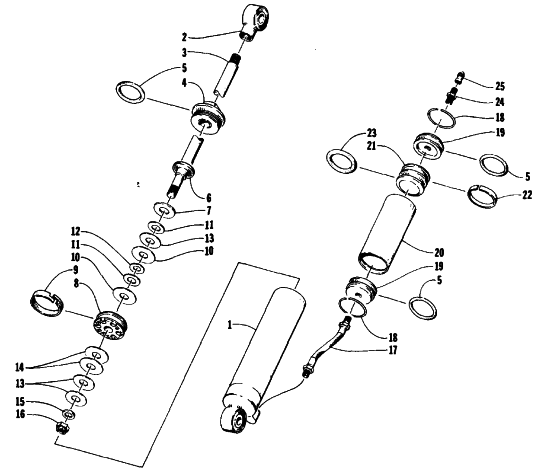 2
3
5
4
6
7
11
13
10
12
11
10
9
8
14
13
15
16
1
25
24
18
19
23
21
5
22
20
19
5
18
17