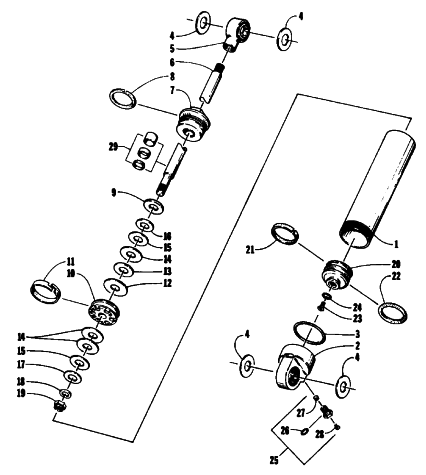 4
4
5
6
8
7
29
9
16
15
14
13
12
11
10
14
15
17
18
19
1
21
20
22
24
23
3
2
4
4
27
26
28
25