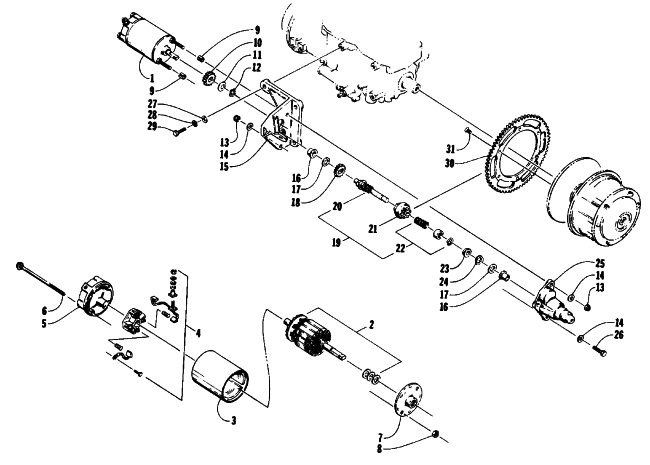 9
10
11
12
1
9
27
28
29
13
14
15
16
17
18
20
21
19
22
31
30
23
24
17
16
25
14
13
14
26
6
5
4
2
3
7
8