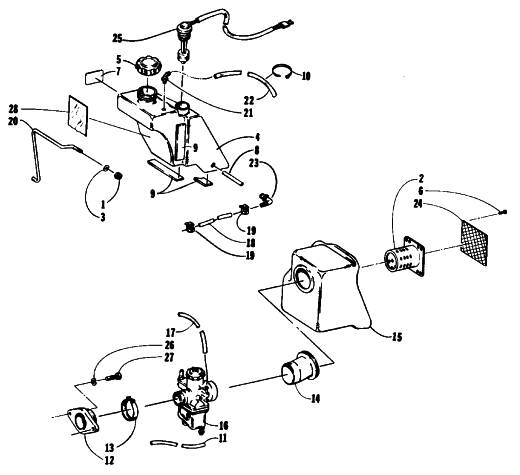 25
5
7
10
22
21
28
20
4
9
8
23
9
1
3
19
18
19
2
6
24
15
17
26
27
14
16
11
13
12