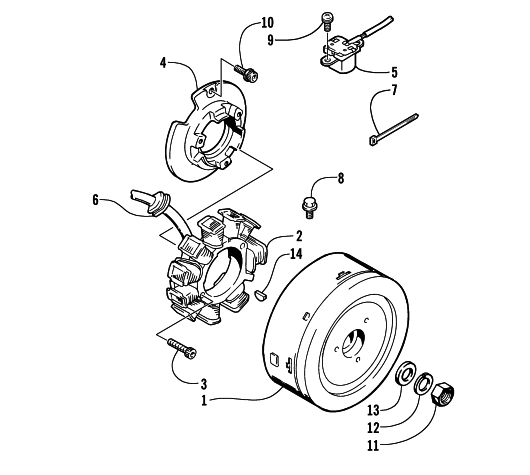 10
9
4
5
7
8
6
2
14
3
1
13
12
11