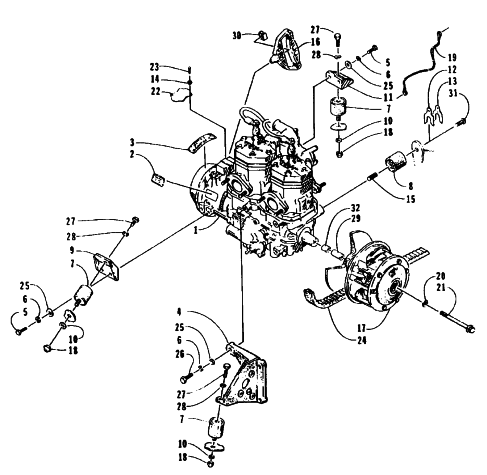 30
16
27
28
5
6
25
11
7
10
18
19
12
13
31
23
14
22
3
2
8
15
32
29
1
27
28
9
7
25
6
5
10
18
20
21
17
24
4
25
6
26
27
28
7
10
18