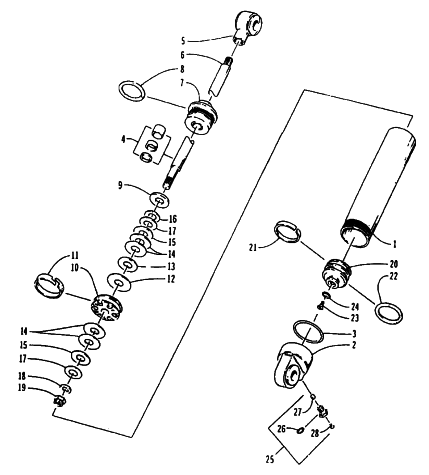 5
6
8
7
4
9
16
17
15
14
13
12
11
10
14
15
17
18
19
1
21
20
22
24
23
3
2
27
26
28
25