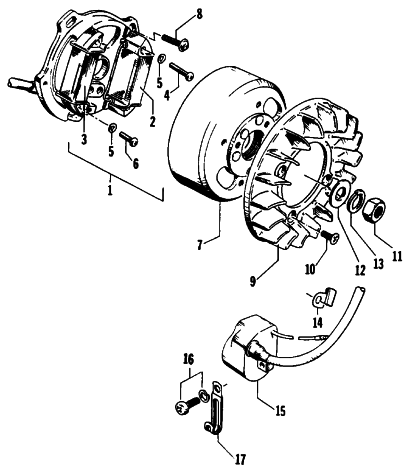 8
5
4
2
3
5
6
1
7
9
10
12
13
11
14
16
15
17